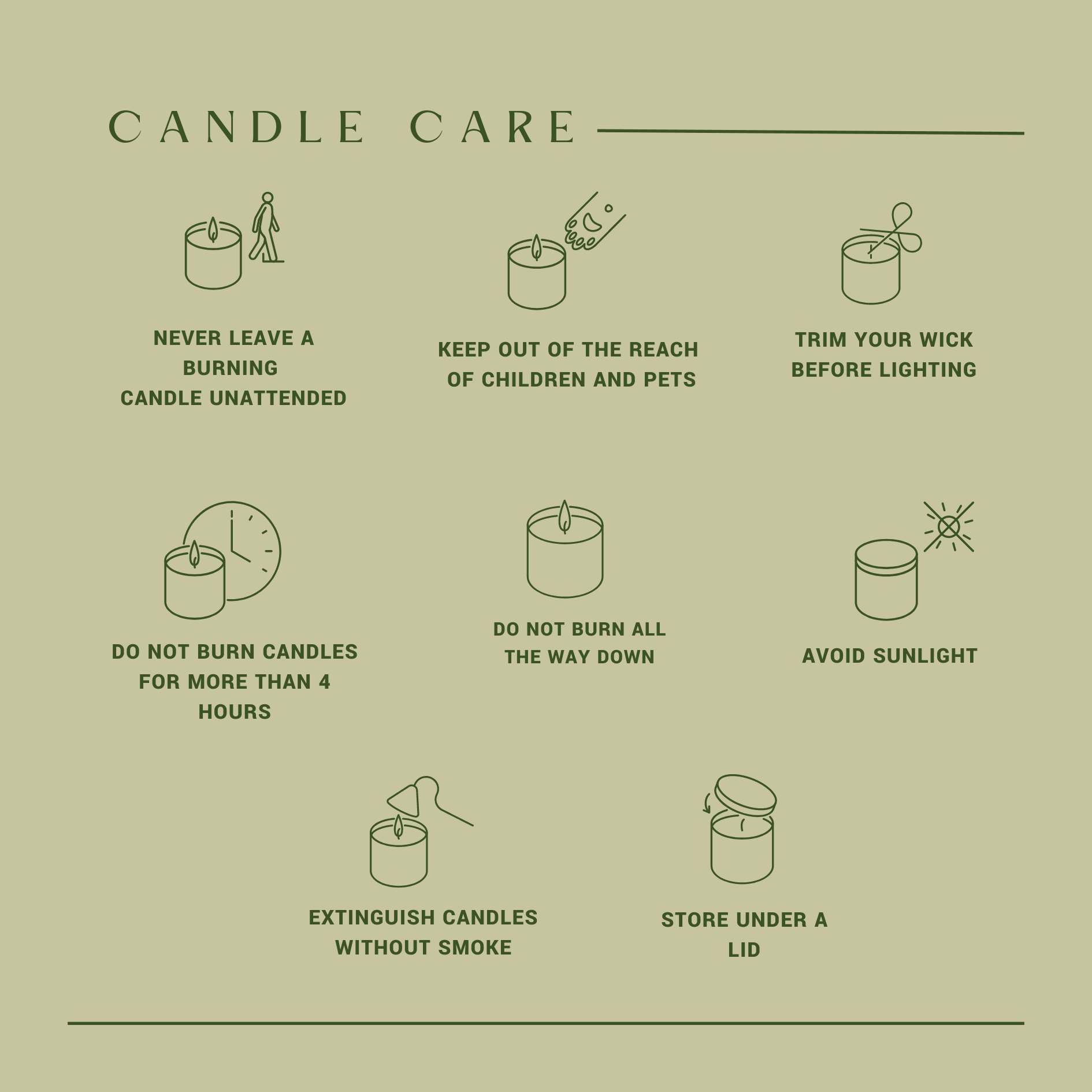 CANDLE CARE

NEVER LEAVE A BURNING CANDLE UNATTENDED

KEEP OUT OF THE REACH OF CHILDREN AND PETS

TRIM YOUR WICK BEFORE LIGHTING

DO NOT BURN CANDLES FOR MORE THAN 4 HOURS

DO NOT BURN ALL THE WAY DOWN

AVOID SUNLIGHT

EXTINGUISH CANDLES WITHOUT SMOKE

STORE UNDER A LID